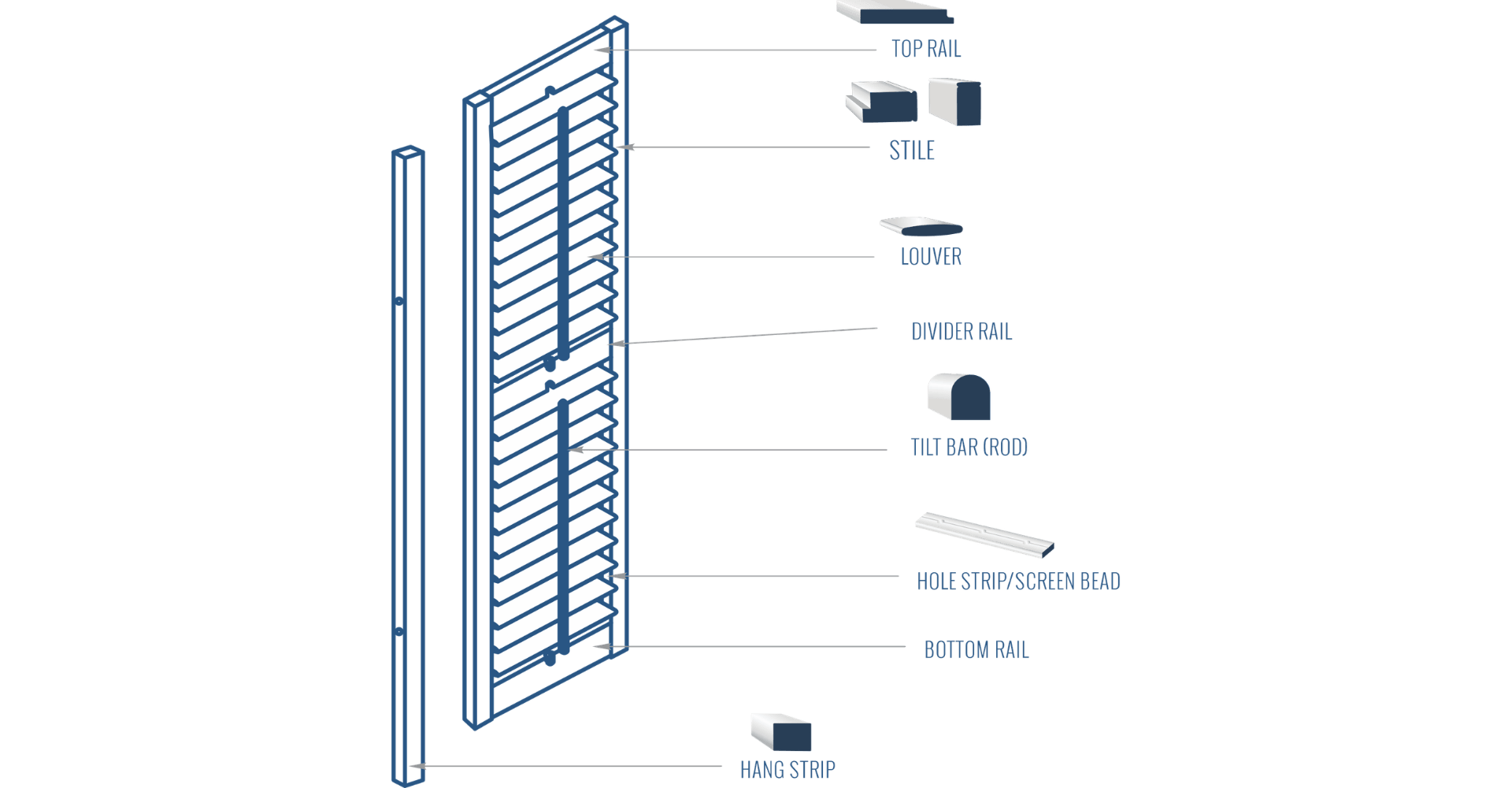 TOP RAIL

STILE

LOUVER

DIVIDER RAIL

TILT BAR (ROD)

HOLE STRIP/SCREEN BEAD

BOTTOM RAIL

HANG STRIP