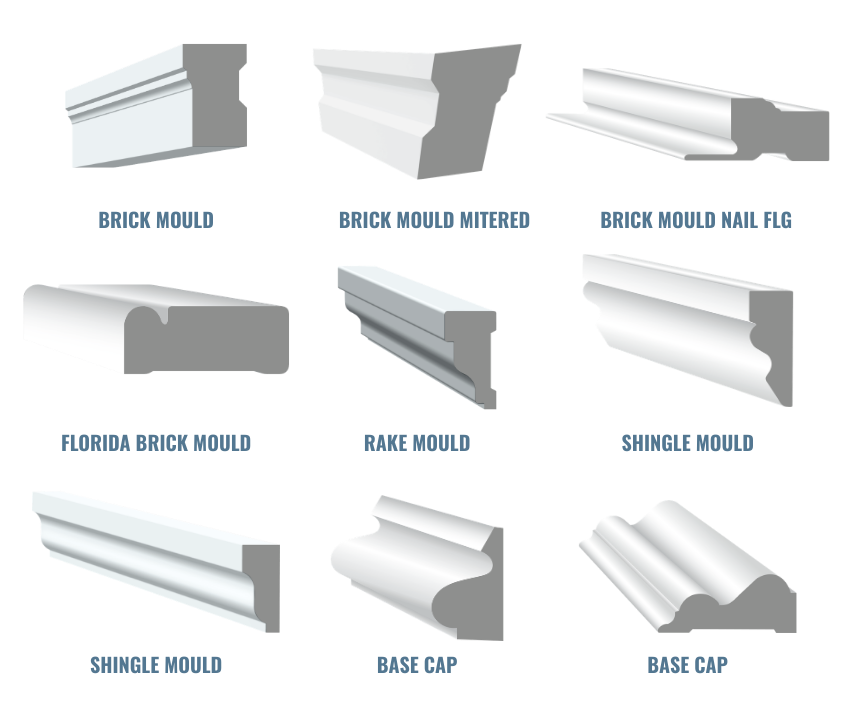 BRICK MOULD

BRICK MOULD MITERED

BRICK MOULD NAIL FLG

FLORIDA BRICK MOULD

RAKE MOULD

SHINGLE MOULD

SHINGLE MOULD

BASE CAP

BASE CAP